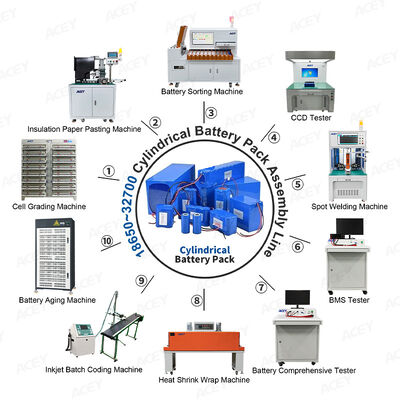 18650~32700 Cylindrical Battery Pack Assembly Line

Cylindrical Battery Pack

① Cell Grading Machine

② Insulation Paper Pasting Machine

③ Battery Sorting Machine

④ CCD Tester

⑤ Spot Welding Machine

⑥ BMS Tester

⑦ Battery Comprehensive Tester

⑧ Heat Shrink Wrap Machine

⑨ Inkjet Batch Coding Machine

⑩ Battery Aging Machine

ACEY