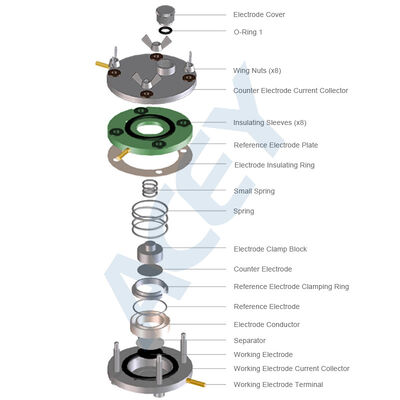 Electrode Cover
O-Ring 1
Wing Nuts (x8)
Counter Electrode Current Collector
Insulating Sleeves (x8)
Reference Electrode Plate
Electrode Insulating Ring
Small Spring
Spring
Electrode Clamp Block
Counter Electrode
Reference Electrode Clamping Ring
Reference Electrode
Electrode Conductor
Separator
Working Electrode
Working Electrode Current Collector
Working Electrode Terminal
ACEY